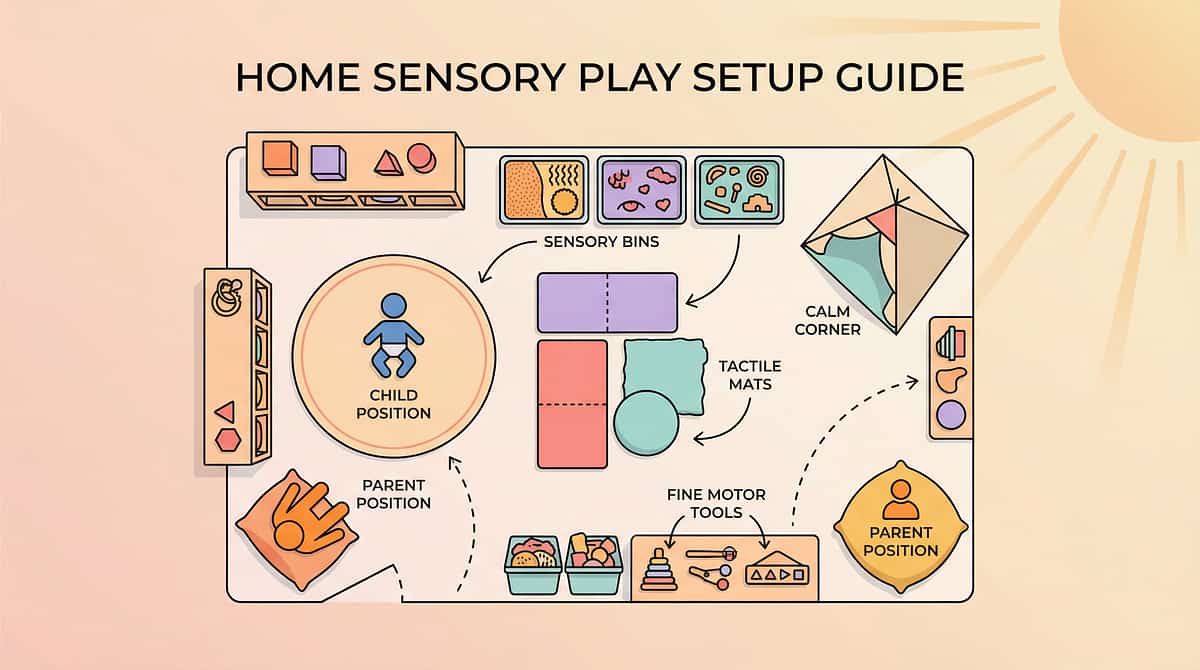 HOME SENSORY PLAY SETUP GUIDE

SENSORY BINS

CALM CORNER

CHILD POSITION

TACTILE MATS

PARENT POSITION

FINE MOTOR TOOLS

PARENT POSITION