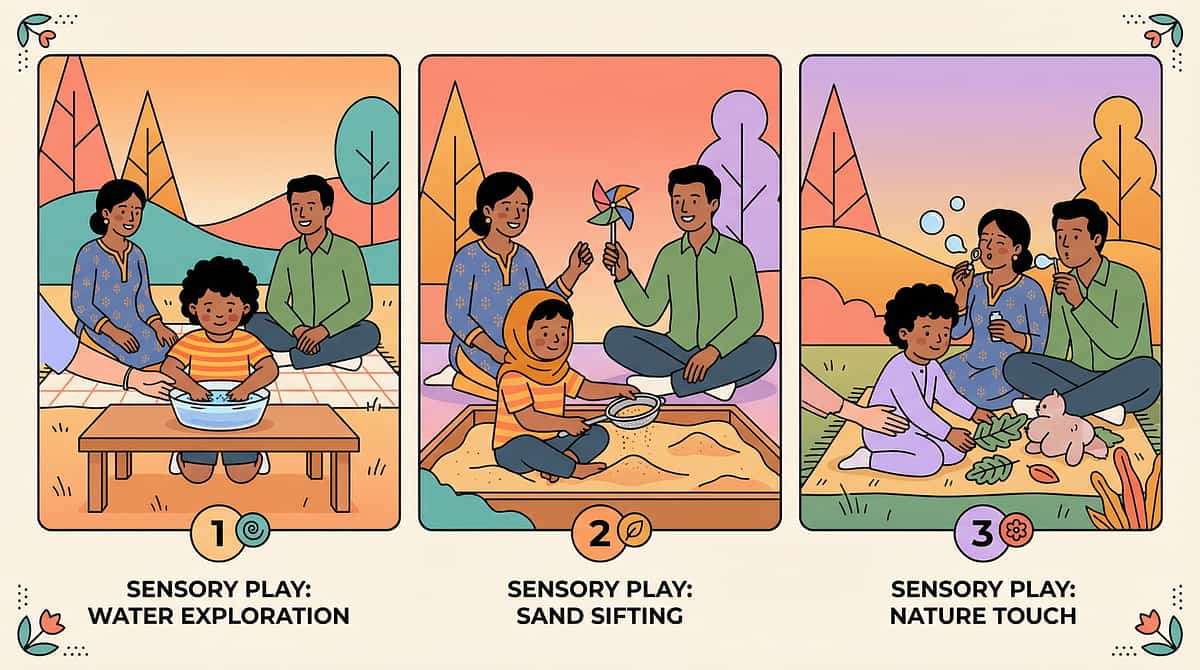 1

SENSORY PLAY: WATER EXPLORATION

2

SENSORY PLAY: SAND SIFTING

3

SENSORY PLAY: NATURE TOUCH