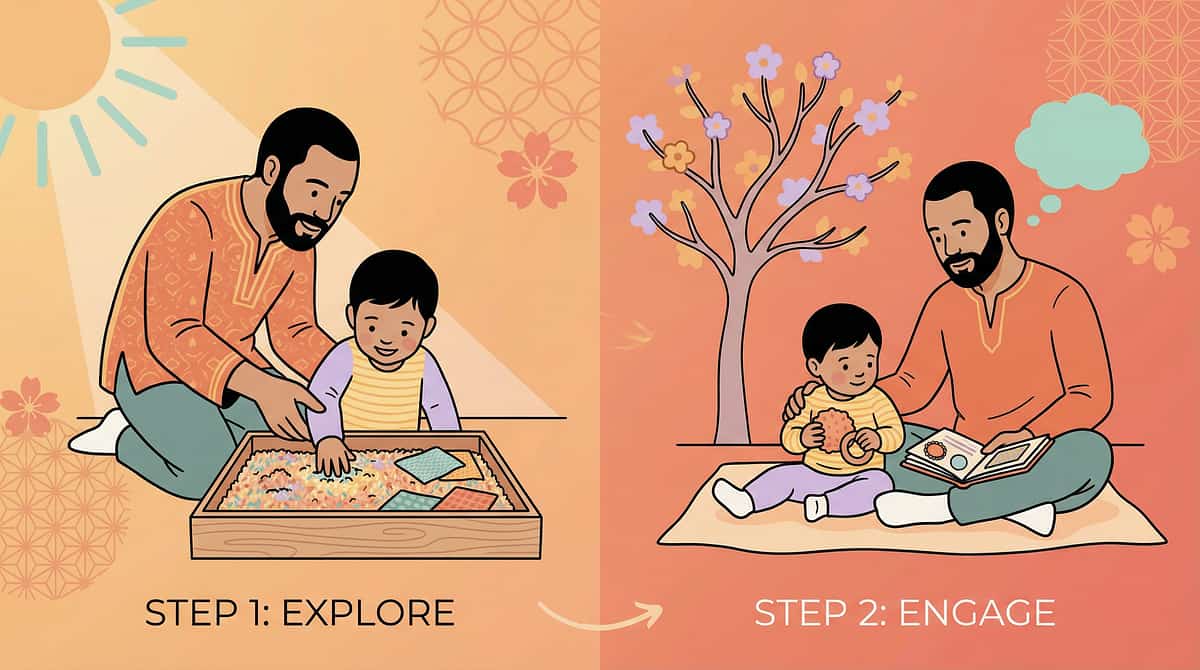 STEP 1: EXPLORE

STEP 2: ENGAGE